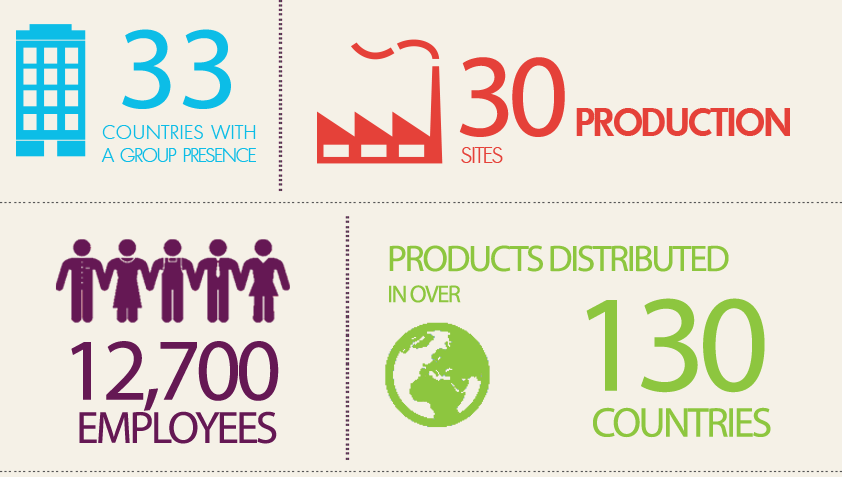 33
COUNTRIES WITH A GROUP PRESENCE

30 PRODUCTION
SITES

12,700
EMPLOYEES

PRODUCTS DISTRIBUTED
IN OVER
130
COUNTRIES